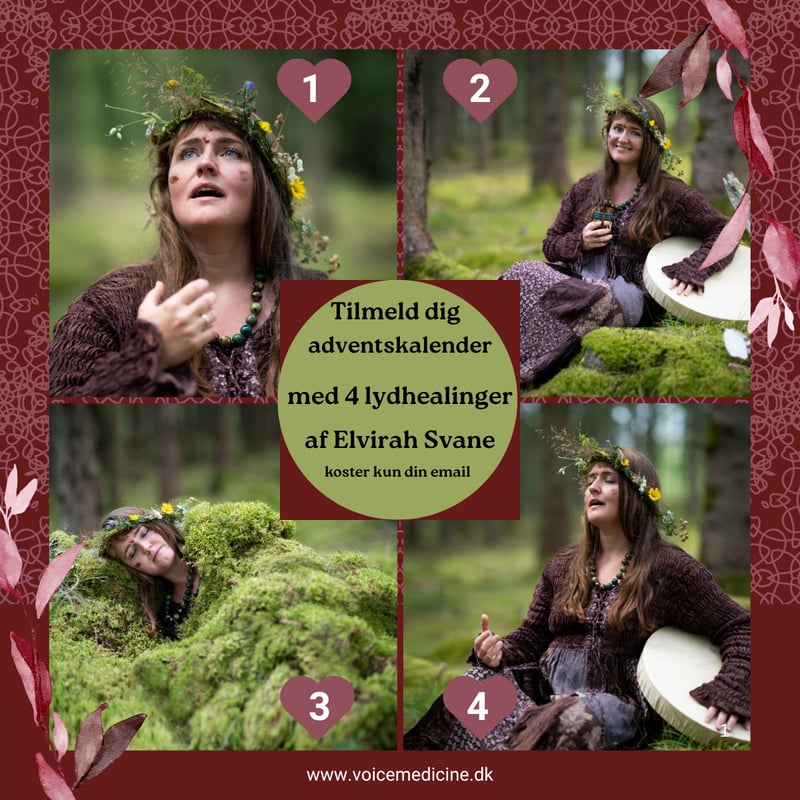 1

2

Tilmeld dig adventskalender

med 4 lydhealinger

af Elvirah Svane

koster kun din email

3

4

www.voicemedicine.dk